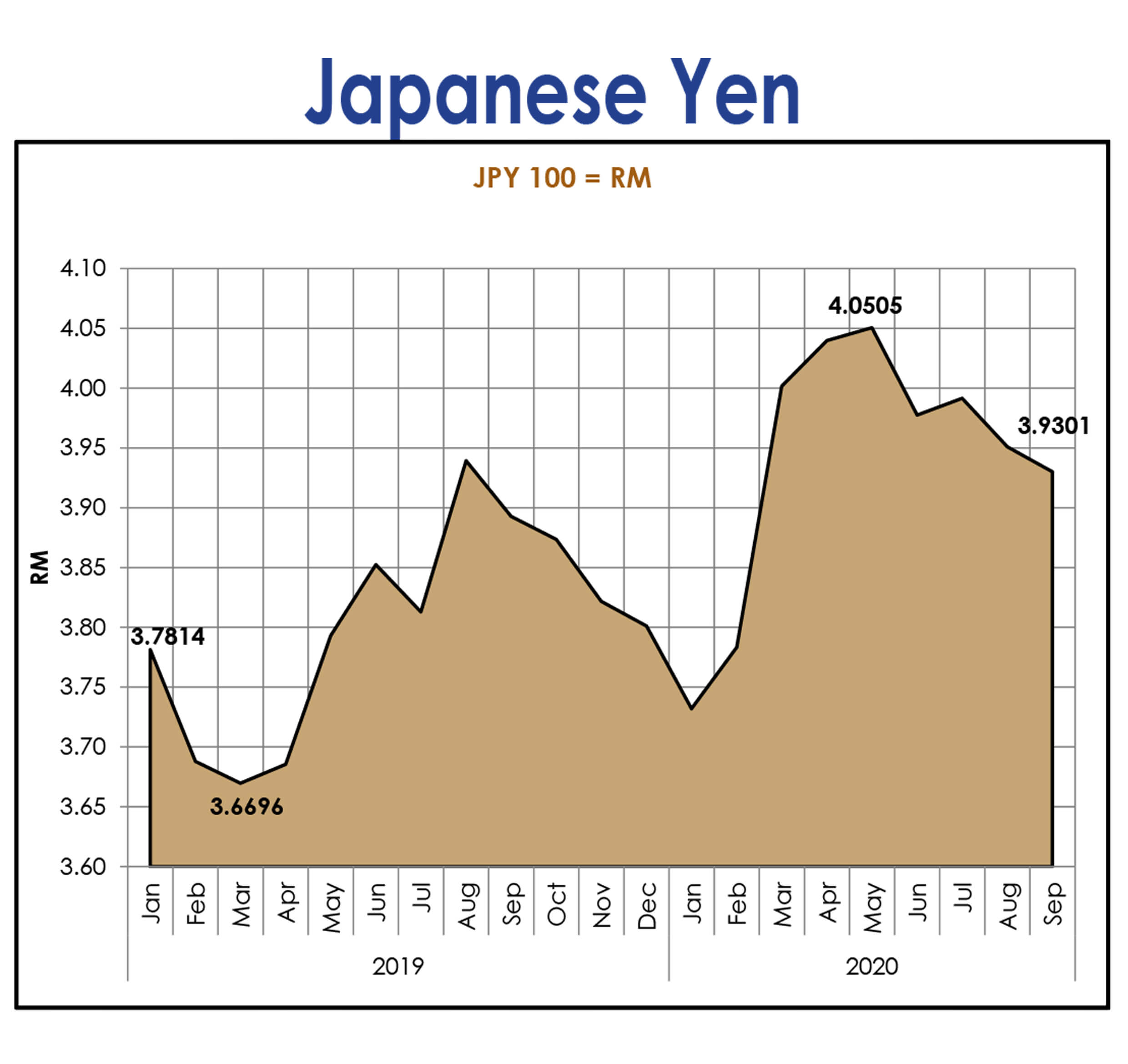 Japanese Yen

JPY 100 = RM

RM

4.10
4.05
4.00
3.95
3.90
3.85
3.80
3.75
3.70
3.65
3.60

3.7814
3.6696
4.0505
3.9301

Jan
Feb
Mar
Apr
May
Jun
Jul
Aug
Sep
Oct
Nov
Dec
Jan
Feb
Mar
Apr
May
Jun
Jul
Aug
Sep

2019
2020